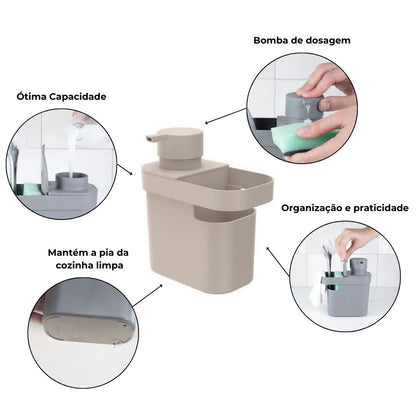 Bomba de dosagem

Ótima Capacidade

Organização e praticidade

Mantém a pia da cozinha limpa