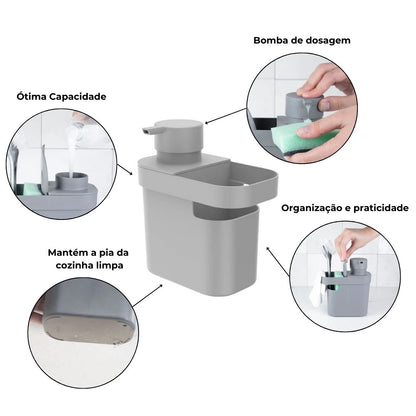 Bomba de dosagem

Ótima Capacidade

Organização e praticidade

Mantém a pia da cozinha limpa